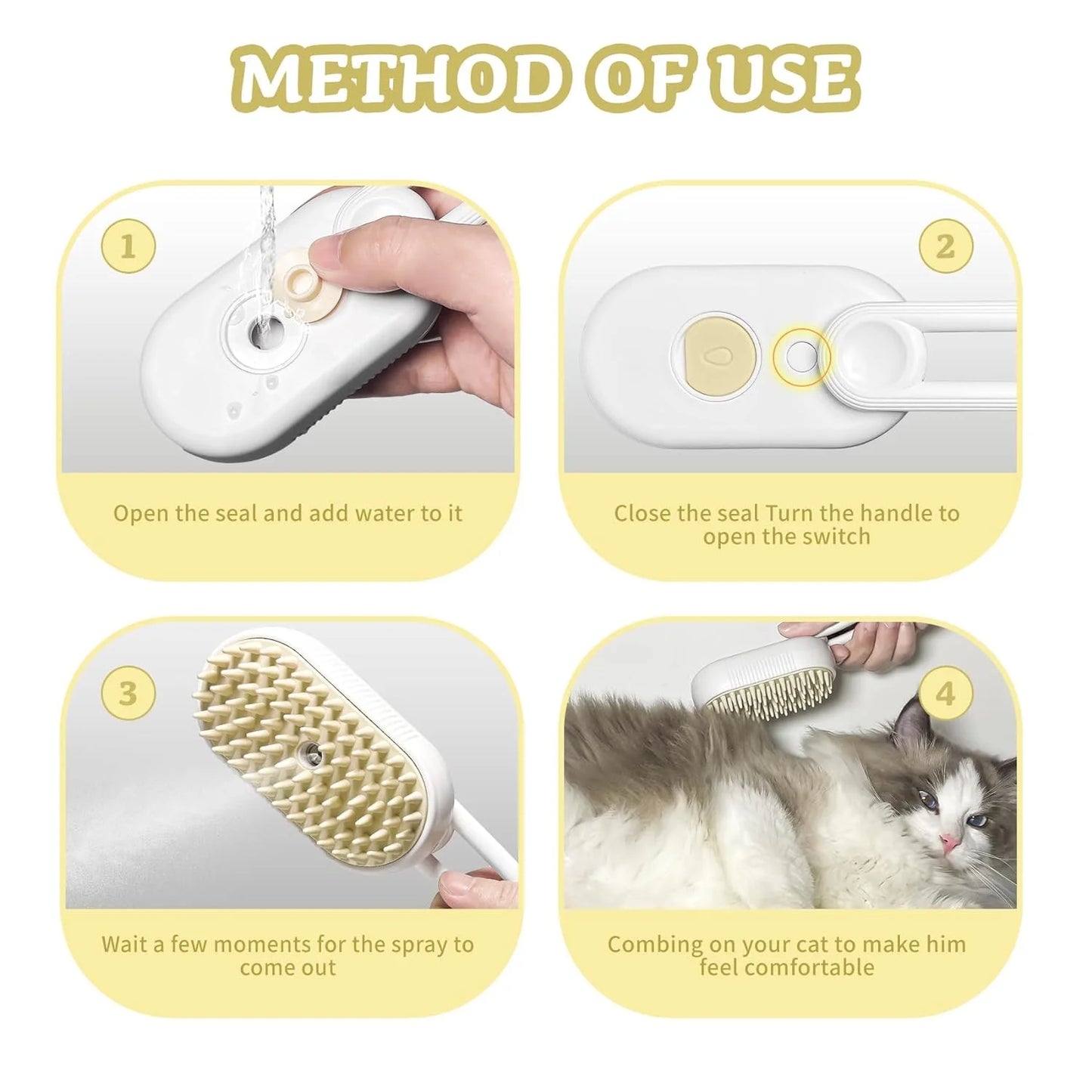 METHOD OF USE

1

Open the seal and add water to it

2

Close the seal Turn the handle to open the switch

3

Wait a few moments for the spray to come out

4

Combing on your cat to make him feel comfortable